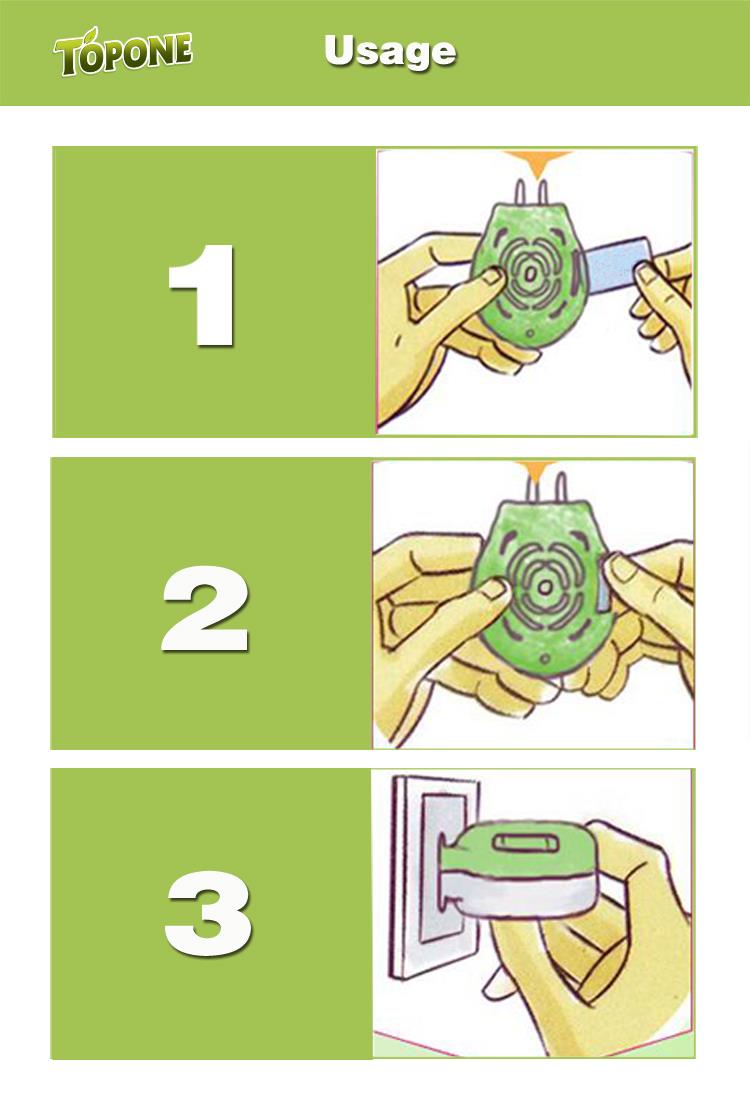 TOPONE Usage

1

2

3